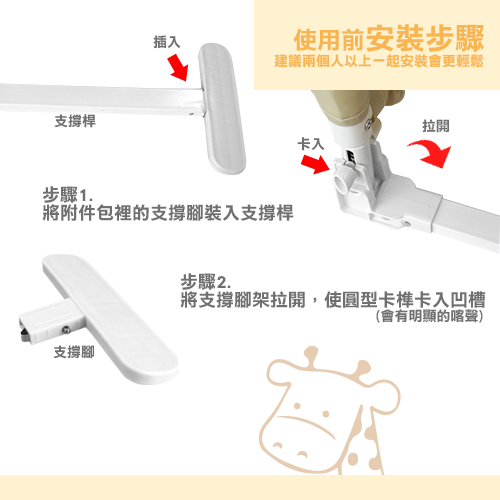 使用前安裝步驟
建議兩個人以上一起安裝會更輕鬆

插入

支撐桿

卡入

拉開

步驟1.
將附件包裡的支撐腳裝入支撐桿

步驟2.
將支撐腳架拉開，使圓型卡榫卡入凹槽
(會有明顯的喀聲)

支撐腳