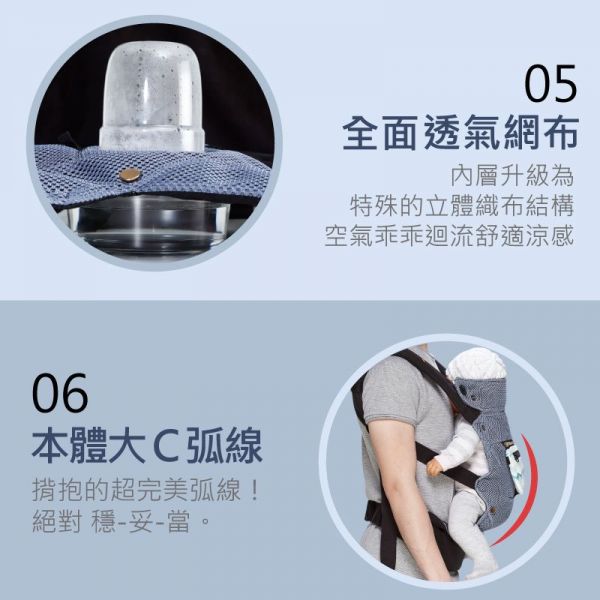 05
全面透氣網布
內層升級為
特殊的立體織布結構
空氣乖乖迴流舒適涼感

06
本體大C弧線
揹抱的超完美弧線！
絕對 穩-妥-當。