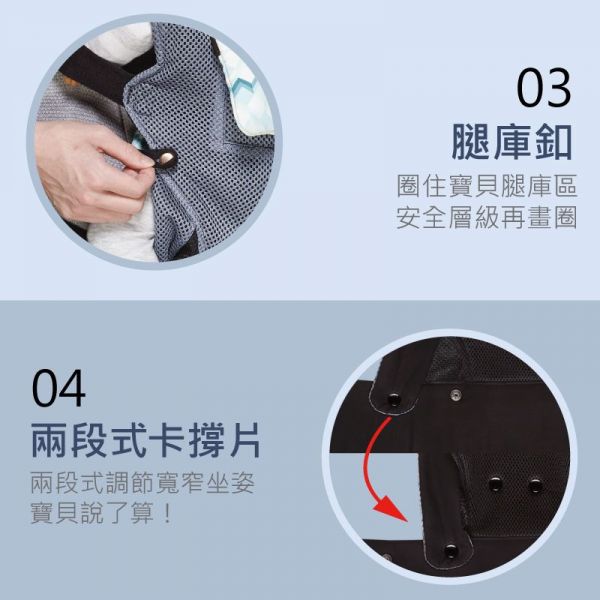 03
腿庫釦
圈住寶貝腿庫區
安全層級再畫圈

04
兩段式卡撐片
兩段式調節寬窄坐姿
寶貝說了算！