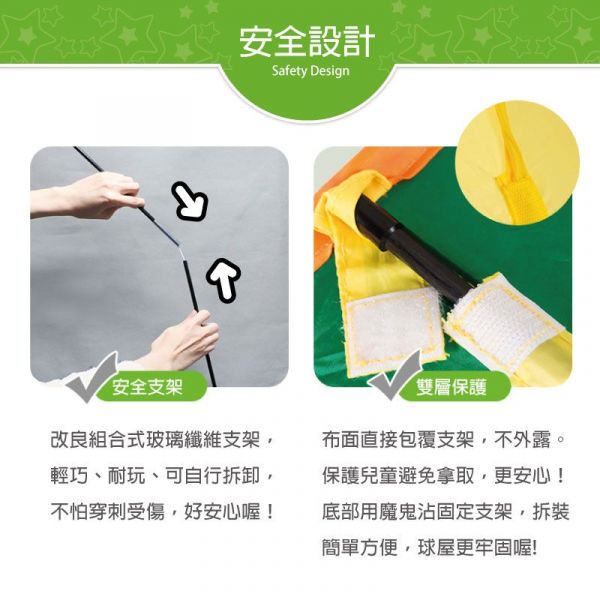 安全設計
Safety Design

安全支架

改良組合式玻璃纖維支架，輕巧、耐玩、可自行拆卸，不怕穿刺受傷，好安心喔！

雙層保護

布面直接包覆支架，不外露。保護兒童避免拿取，更安心！底部用魔鬼沾固定支架，拆裝簡單方便，球屋更牢固喔!