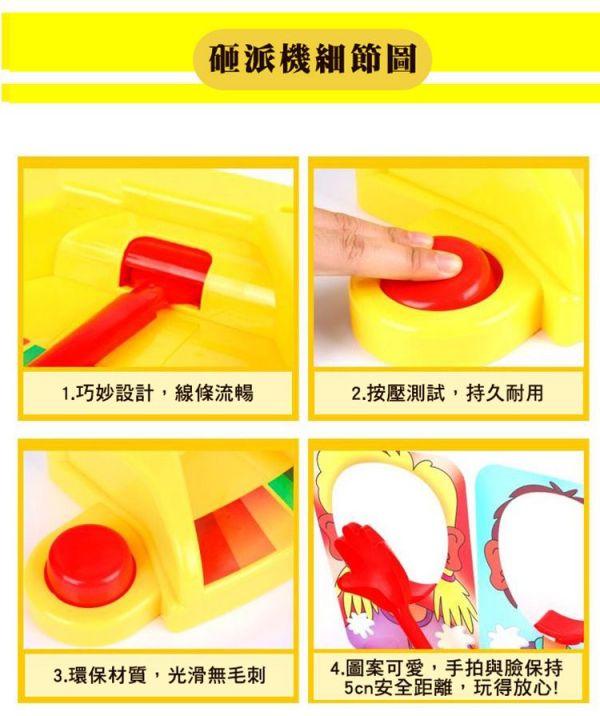 砸派機細節圖

1.巧妙設計，線條流暢

2.按壓測試，持久耐用

3.環保材質，光滑無毛刺

4.圖案可愛，手拍與臉保持5cn安全距離，玩得放心!