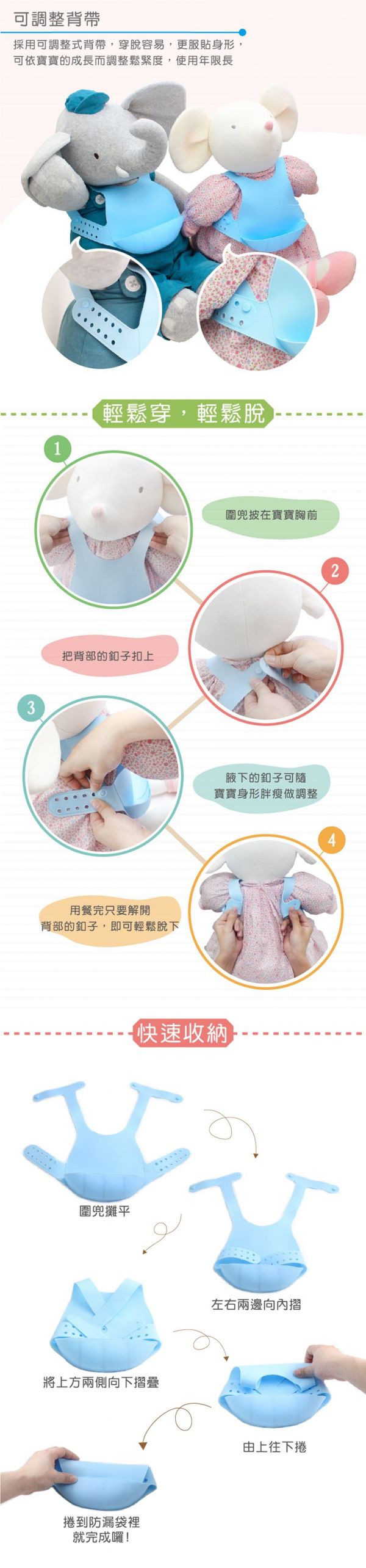 可調整背帶

採用可調整式背帶，穿脫容易，更服貼身形，可依寶寶的成長而調整鬆緊度，使用年限長

輕鬆穿，輕鬆脫

1

圍兜披在寶寶胸前

2

把背部的釦子扣上

3

腋下的釦子可隨寶寶身形胖瘦做調整

4

用餐完只要解開背部的釦子，即可輕鬆脫下

快速收納

圍兜攤平

左右兩邊向內摺

將上方兩側向下摺疊

由上往下捲

捲到防漏袋裡就完成囉！