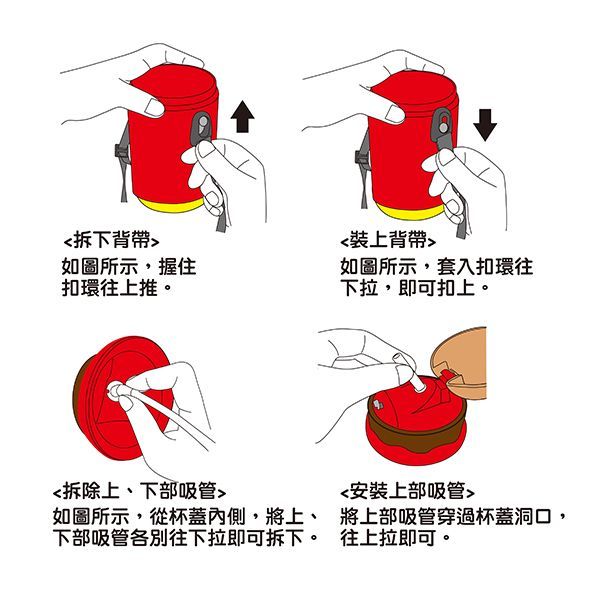 <拆下背帶>
如圖所示，握住扣環往上推。

<裝上背帶>
如圖所示，套入扣環往下拉，即可扣上。

<拆除上、下部吸管>
如圖所示，從杯蓋內側，將上、下部吸管各別往下拉即可拆下。

<安裝上部吸管>
將上部吸管穿過杯蓋洞口，往上拉即可。