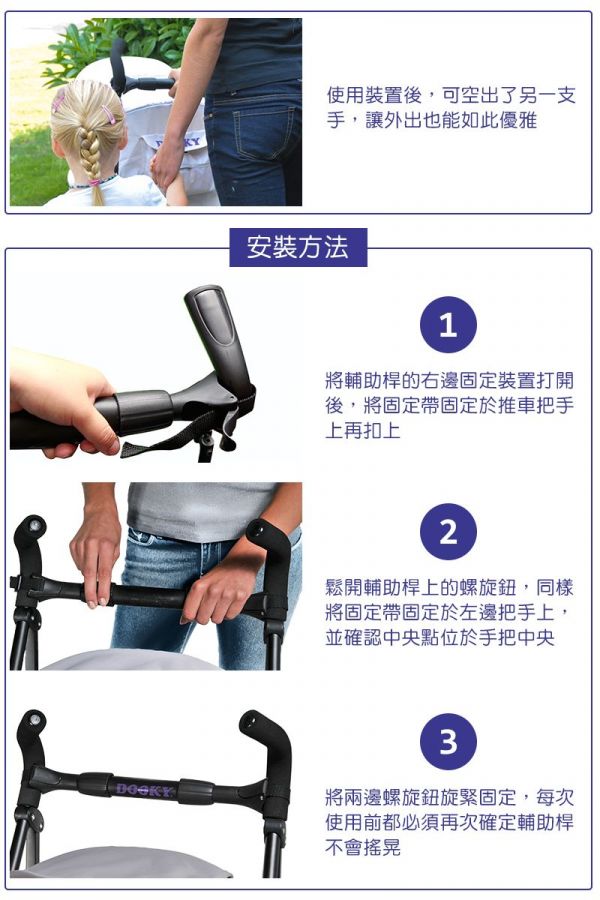 DOOKY

使用裝置後，可空出了另一支手，讓外出也能如此優雅

安裝方法

1

將輔助桿的右邊固定裝置打開後，將固定帶固定於推車把手上再扣上

2

鬆開輔助桿上的螺旋鈕，同樣將固定帶固定於左邊把手上，並確認中央點位於手把中央

DOOKY

3

將兩邊螺旋鈕旋緊固定，每次使用前都必須再次確定輔助桿不會搖晃