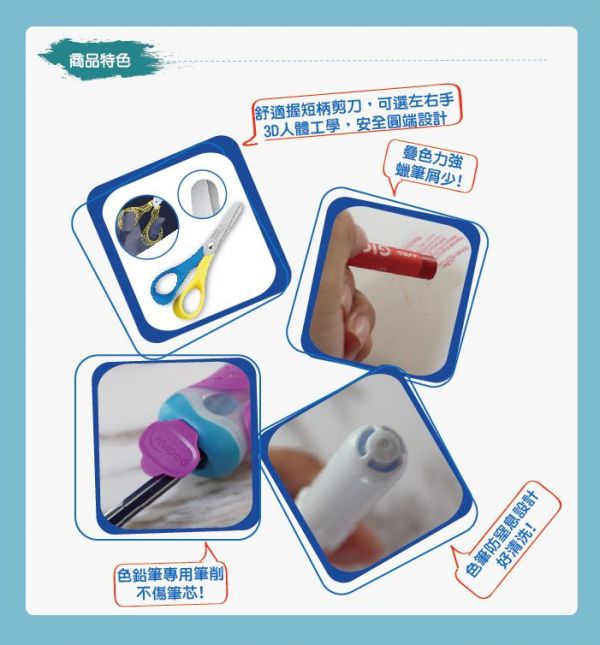 商品特色

舒適握短柄剪刀，可選左右手
3D人體工學，安全圓端設計

疊色力強
蠟筆屑少！

maped

色鉛筆專用筆削
不傷筆芯！

色筆防窒息設計
好清洗！