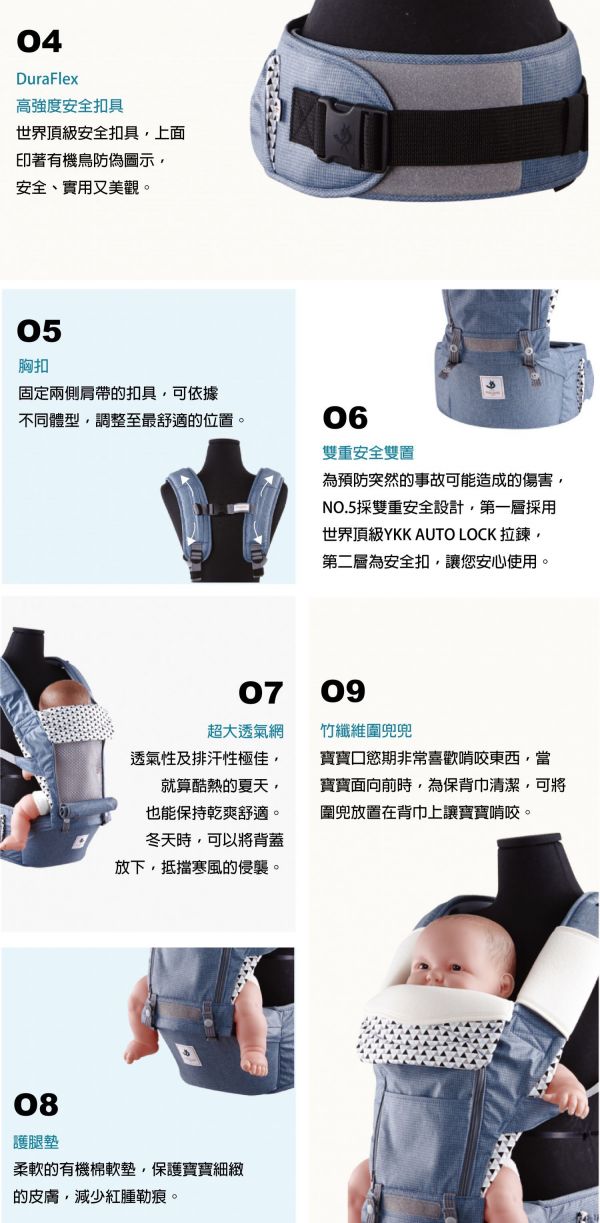 04

DuraFlex
高強度安全扣具
世界頂級安全扣具，上面印著有機鳥防偽圖示，安全、實用又美觀。

05

胸扣
固定兩側肩帶的扣具，可依據不同體型，調整至最舒適的位置。

06

雙重安全雙置
為預防突然的事故可能造成的傷害，NO.5採雙重安全設計，第一層採用世界頂級YKK AUTO LOCK 拉鍊，第二層為安全扣，讓您安心使用。

07

超大透氣網
透氣性及排汗性極佳，就算酷熱的夏天，也能保持乾爽舒適。冬天時，可以將背蓋放下，抵擋寒風的侵襲。

09

竹纖維圍兜兜
寶寶口慾期非常喜歡啃咬東西，當寶寶面向前時，為保背巾清潔，可將圍兜放置在背巾上讓寶寶啃咬。

08

護腿墊
柔軟的有機棉軟墊，保護寶寶細緻的皮膚，減少紅腫勒痕。