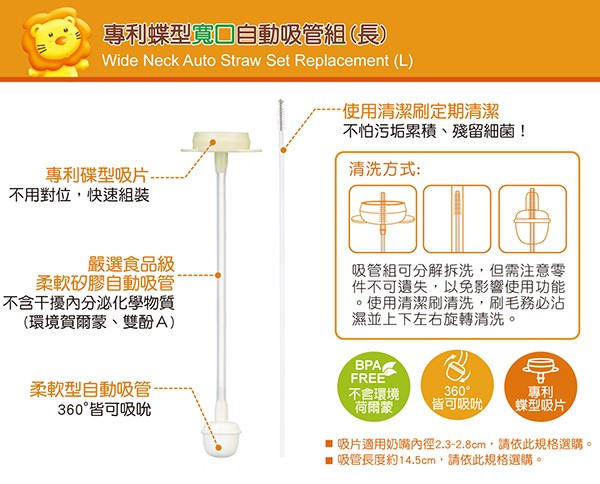 專利蝶型寬口自動吸管組(長)
Wide Neck Auto Straw Set Replacement (L)

專利碟型吸片
不用對位，快速組裝

嚴選食品級
柔軟矽膠自動吸管
不含干擾內分泌化學物質
（環境賀爾蒙、雙酚A）

柔軟型自動吸管
360°皆可吸吮

使用清潔刷定期清潔
不怕污垢累積、殘留細菌！

清洗方式:

吸管組可分解拆洗，但需注意零件不可遺失，以免影響使用功能。使用清潔刷清洗，刷毛務必沾濕並上下左右旋轉清洗。

BPA FREE
不含環境荷爾蒙

360°
皆可吸吮

專利
蝶型吸片

■ 吸片適用奶嘴內徑2.3-2.8cm，請依此規格選購。
■ 吸管長度約14.5cm，請依此規格選購。