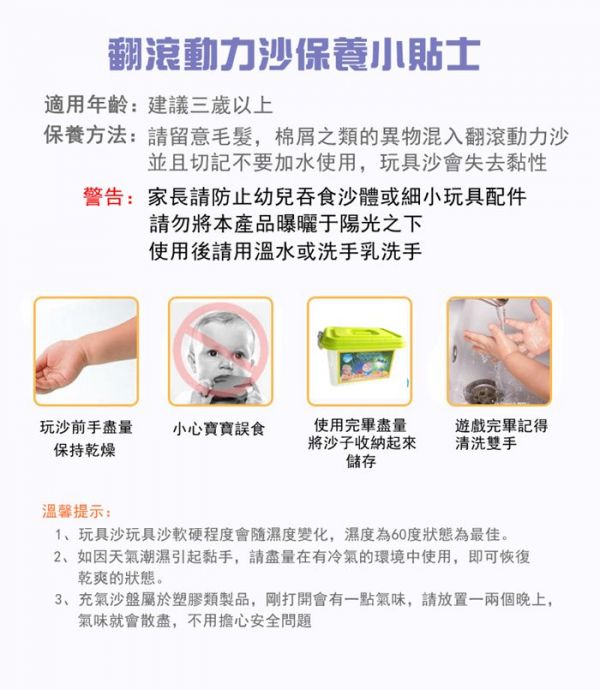 翻滾動力沙保養小貼士

適用年齡：建議三歲以上
保養方法：請留意毛髮，棉屑之類的異物混入翻滾動力沙並且切記不要加水使用，玩具沙會失去黏性
警告：家長請防止幼兒吞食沙體或細小玩具配件
請勿將本產品曝曬于陽光之下
使用後請用溫水或洗手乳洗手

玩沙前手盡量保持乾燥

小心寶寶誤食

使用完畢盡量將沙子收納起來儲存

遊戲完畢記得清洗雙手

溫馨提示：
1、玩具沙玩具沙軟硬程度會隨濕度變化，濕度為60度狀態為最佳。
2、如因天氣潮濕引起黏手，請盡量在有冷氣的環境中使用，即可恢復乾爽的狀態。
3、充氣沙盤屬於塑膠類製品，剛打開會有一點氣味，請放置一兩個晚上，氣味就會散盡，不用擔心安全問題