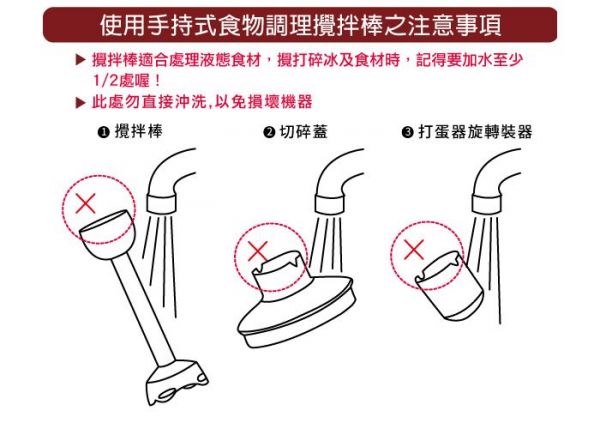 使用手持式食物調理攪拌棒之注意事項

▶ 攪拌棒適合處理液態食材，攪打碎冰及食材時，記得要加水至少1/2處喔！

▶ 此處勿直接沖洗,以免損壞機器

❶ 攪拌棒

❷ 切碎蓋

❸ 打蛋器旋轉裝器