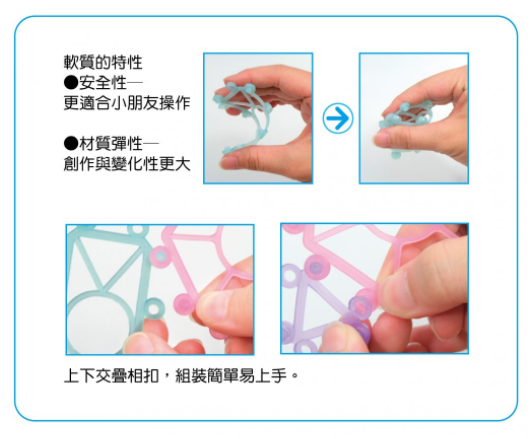 軟質的特性
●安全性—
更適合小朋友操作

●材質彈性—
創作與變化性更大

上下交疊相扣，組裝簡單易上手。