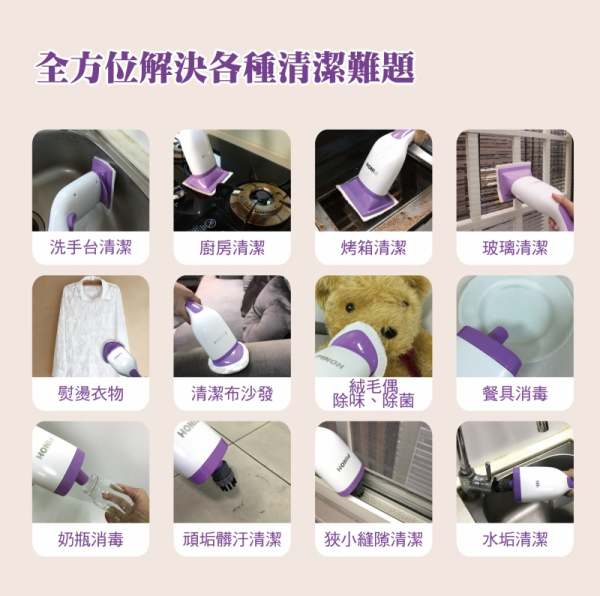 全方位解決各種清潔難題

洗手台清潔

廚房清潔

烤箱清潔

玻璃清潔

熨燙衣物

清潔布沙發

絨毛偶
除味、除菌

餐具消毒

奶瓶消毒

頑垢髒汙清潔

狹小縫隙清潔

水垢清潔