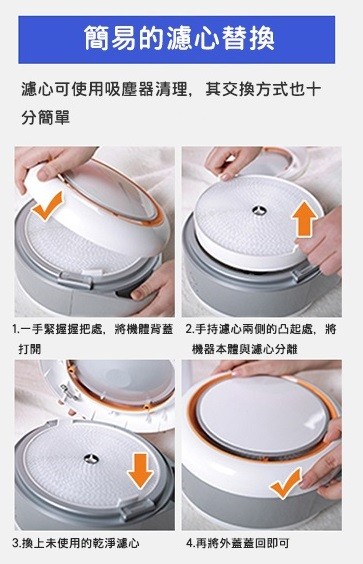 簡易的濾心替換

濾心可使用吸塵器清理，其交換方式也十分簡單

1.一手緊握握把處，將機體背蓋打開

2.手持濾心兩側的凸起處，將機器本體與濾心分離

3.換上未使用的乾淨濾心

4.再將外蓋蓋回即可