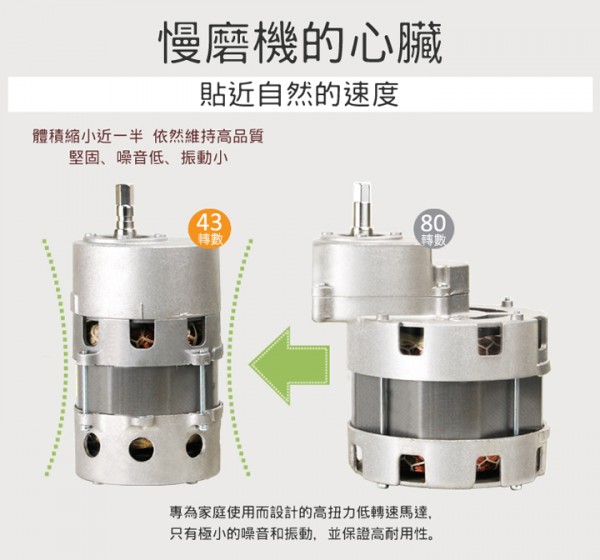 慢磨機的心臟

貼近自然的速度

體積縮小近一半 依然維持高品質
堅固、噪音低、振動小

43
轉數

80
轉數

專為家庭使用而設計的高扭力低轉速馬達,
只有極小的噪音和振動, 並保證高耐用性。