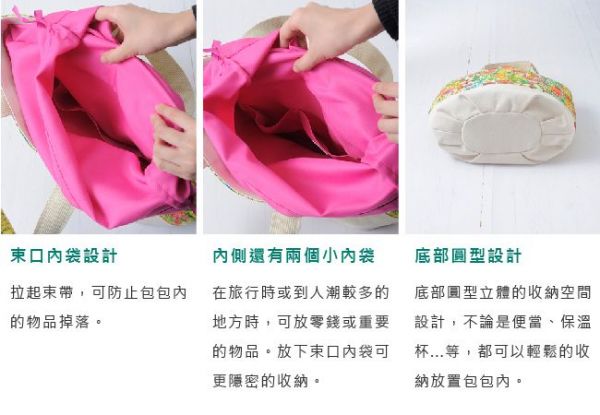 束口內袋設計

拉起束帶，可防止包包內的物品掉落。

內側還有兩個小內袋

在旅行時或到人潮較多的地方時，可放零錢或重要的物品。放下束口內袋可更隱密的收納。

底部圓型設計

底部圓型立體的收納空間設計，不論是便當、保溫杯...等，都可以輕鬆的收納放置包包內。