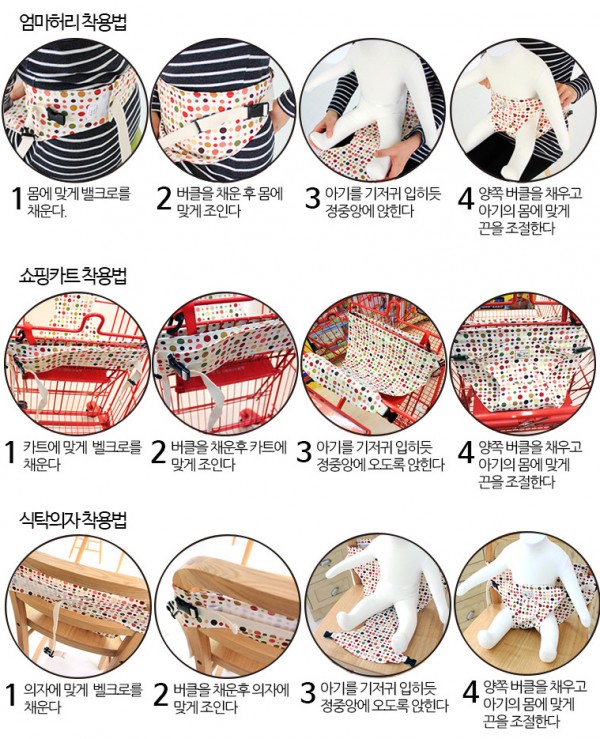 엄마허리 착용법

1 몸에 맞게 밸크로를 채운다.

2 버클을 채운 후 몸에 맞게 조인다

3 아기를 기저귀 입히듯 정중앙에 앉힌다

4 양쪽 버클을 채우고 아기의 몸에 맞게 끈을 조절한다

쇼핑카트 착용법

1 카트에 맞게 벨크로를 채운다

2 버클을 채운후 카트에 맞게 조인다

3 아기를 기저귀 입히듯 정중앙에 오도록 앉힌다

4 양쪽 버클을 채우고 아기의 몸에 맞게 끈을 조절한다

식탁의자 착용법

1 의자에 맞게 벨크로를 채운다

2 버클을 채운후 의자에 맞게 조인다

3 아기를 기저귀 입히듯 정중앙에 오도록 앉힌다

4 양쪽 버클을 채우고 아기의 몸에 맞게 끈을 조절한다