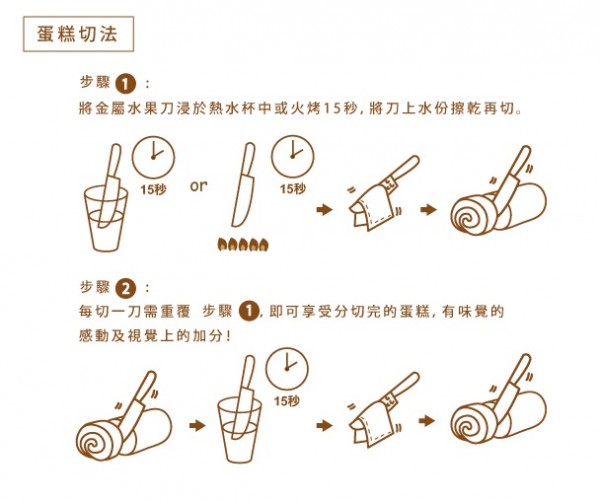 蛋糕切法

步驟 1 :
將金屬水果刀浸於熱水杯中或火烤15秒，將刀上水份擦乾再切。

15秒 or 15秒

步驟 2 :
每切一刀需重覆 步驟 1，即可享受分切完的蛋糕，有味覺的感動及視覺上的加分！

15秒