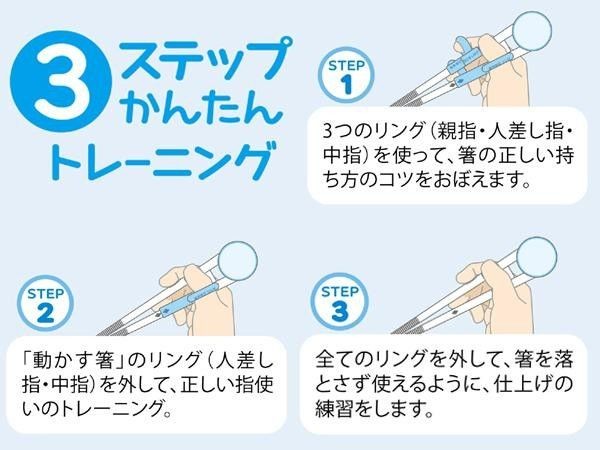 3 ステップ かんたん トレーニング

STEP 1

3つのリング(親指・人差し指・中指)を使って、箸の正しい持ち方のコツをおぼえます。

STEP 2

「動かす箸」のリング(人差し指・中指)を外して、正しい指使いのトレーニング。

STEP 3

全てのリングを外して、箸を落とさず使えるように、仕上げの練習をします。