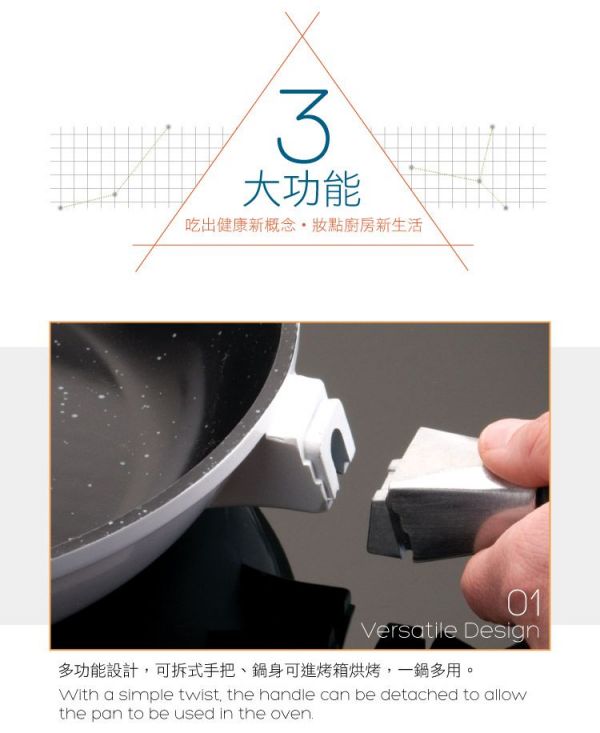 3
大功能
吃出健康新概念・妝點廚房新生活

01
Versatile Design

多功能設計，可拆式手把、鍋身可進烤箱烘烤，一鍋多用。
With a simple twist, the handle can be detached to allow the pan to be used in the oven.