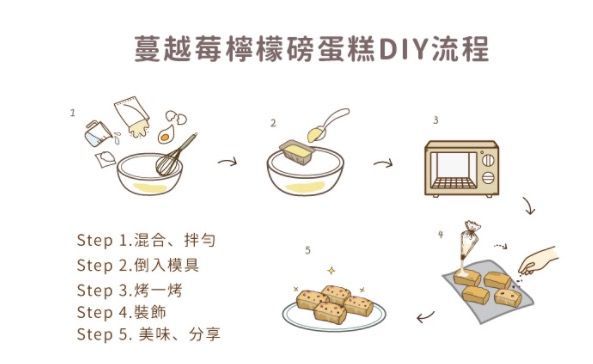 蔓越莓檸檬磅蛋糕DIY流程

1

2

3

4

5

Step 1.混合、拌勻
Step 2.倒入模具
Step 3.烤一烤
Step 4.裝飾
Step 5. 美味、分享