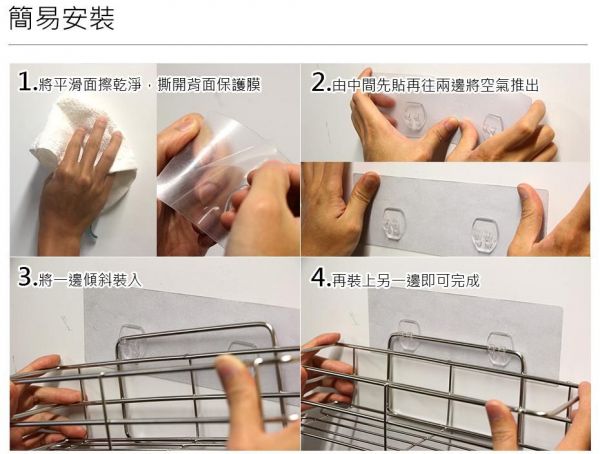 簡易安裝

1.將平滑面擦乾淨，撕開背面保護膜

2.由中間先貼再往兩邊將空氣推出

3.將一邊傾斜裝入

4.再裝上另一邊即可完成