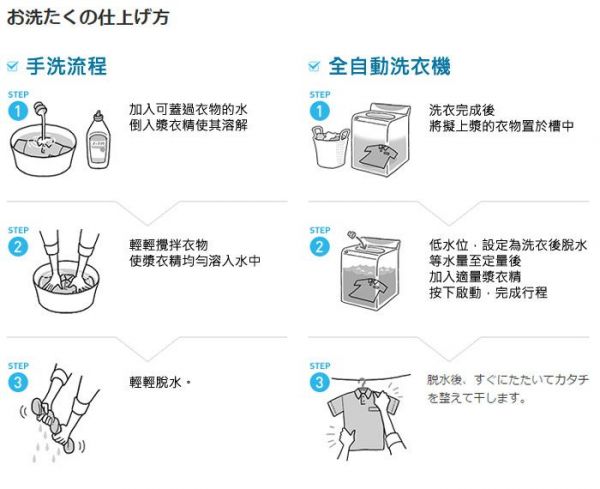 お洗たくの仕上げ方

手洗流程

STEP 1
加入可蓋過衣物的水
倒入漿衣精使其溶解

STEP 2
輕輕攪拌衣物
使漿衣精均勻溶入水中

STEP 3
輕輕脫水。

全自動洗衣機

STEP 1
洗衣完成後
將擬上漿的衣物置於槽中

STEP 2
低水位，設定為洗衣後脫水
等水量至定量後
加入適量漿衣精
按下啟動，完成行程

STEP 3
脱水後、すぐにたたいてカタチを整えて干します。