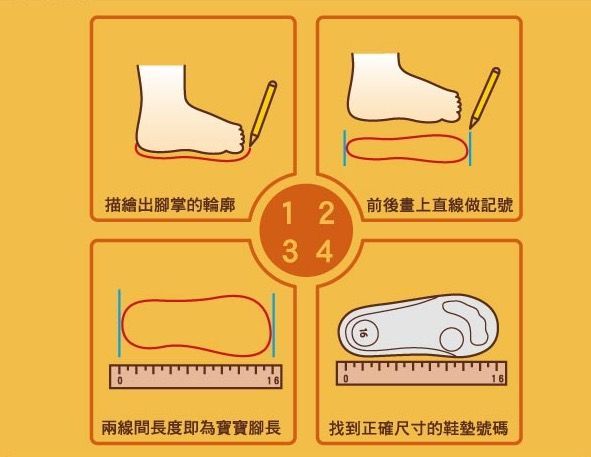 描繪出腳掌的輪廓

前後畫上直線做記號

1 2
3 4

0 16

兩線間長度即為寶寶腳長

16

0 16

找到正確尺寸的鞋墊號碼