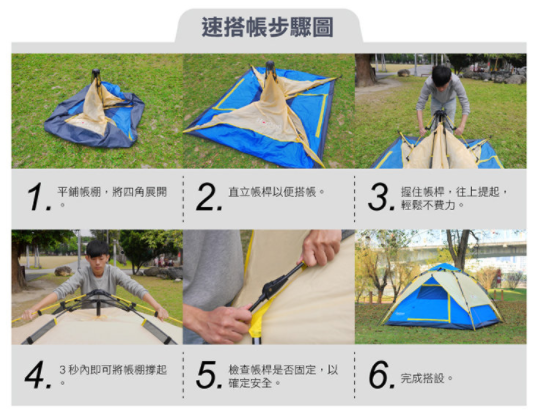 速搭帳步驟圖

1. 平鋪帳棚，將四角展開。

2. 直立帳桿以便搭帳。

3. 握住帳桿，往上提起，輕鬆不費力。

4. 3 秒內即可將帳棚撐起。

5. 檢查帳桿是否固定，以確定安全。

6. 完成搭設。