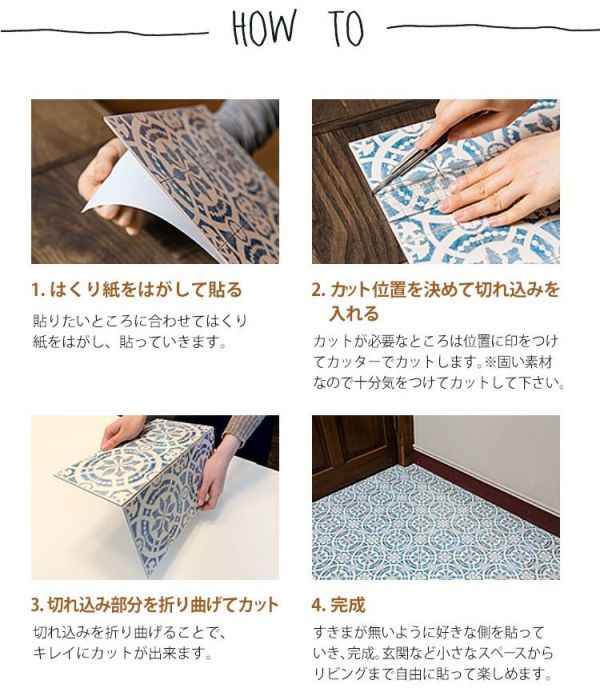 HOW TO

1. はくり紙をはがして貼る

貼りたいところに合わせてはくり紙をはがし、貼っていきます。

2. カット位置を決めて切れ込みを入れる

カットが必要なところは位置に印をつけてカッターでカットします。※固い素材なので十分気をつけてカットして下さい。

3. 切れ込み部分を折り曲げてカット

切れ込みを折り曲げることで、キレイにカットが出来ます。

4. 完成

すきまが無いように好きな側を貼っていき、完成。玄関など小さなスペースからリビングまで自由に貼って楽しめます。