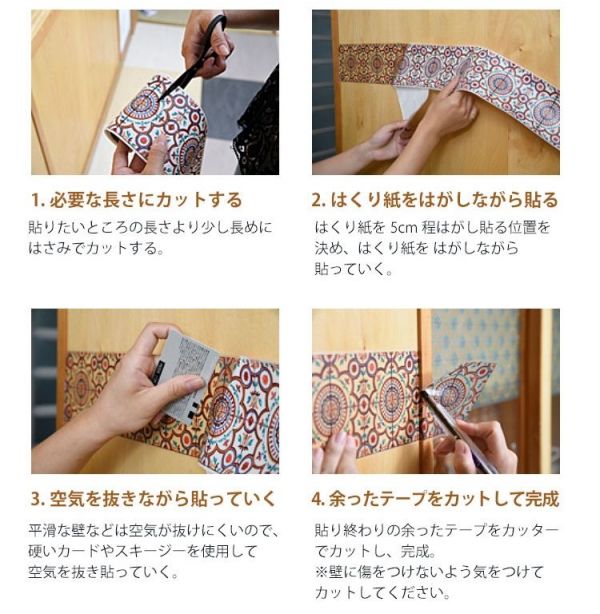 1. 必要な長さにカットする

貼りたいところの長さより少し長めにはさみでカットする。

2. はくり紙をはがしながら貼る

はくり紙を 5cm 程はがし貼る位置を決め、はくり紙を はがしながら貼っていく。

3. 空気を抜きながら貼っていく

平滑な壁などは空気が抜けにくいので、硬いカードやスキージーを使用して空気を抜き貼っていく。

4. 余ったテープをカットして完成

貼り終わりの余ったテープをカッターでカットし、完成。
※壁に傷をつけないよう気をつけてカットしてください。