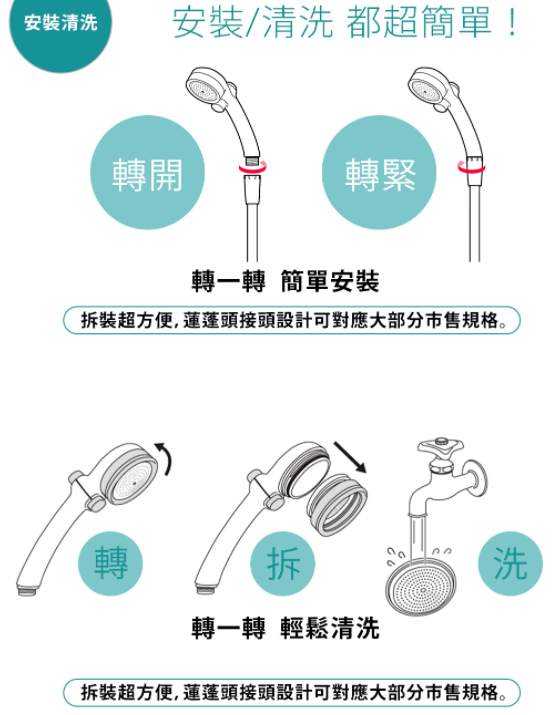 安裝清洗

安裝/清洗 都超簡單！

轉開

轉緊

轉一轉 簡單安裝

拆裝超方便，蓮蓬頭接頭設計可對應大部分市售規格。

轉

拆

洗

轉一轉 輕鬆清洗

拆裝超方便，蓮蓬頭接頭設計可對應大部分市售規格。