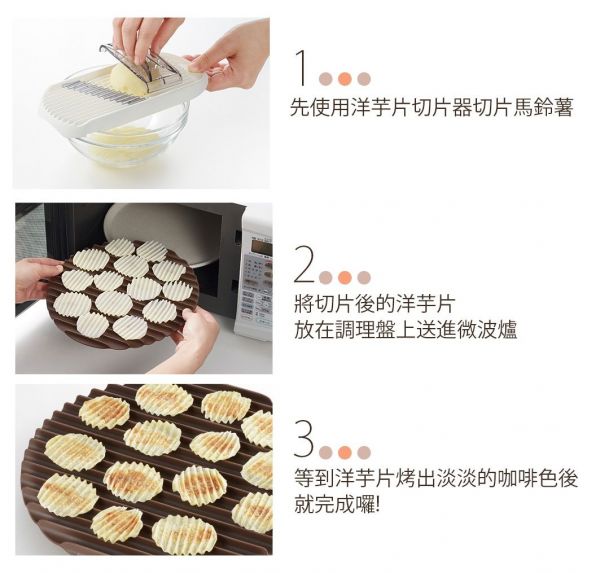 1
先使用洋芋片切片器切片馬鈴薯

2
將切片後的洋芋片
放在調理盤上送進微波爐

3
等到洋芋片烤出淡淡的咖啡色後
就完成囉!