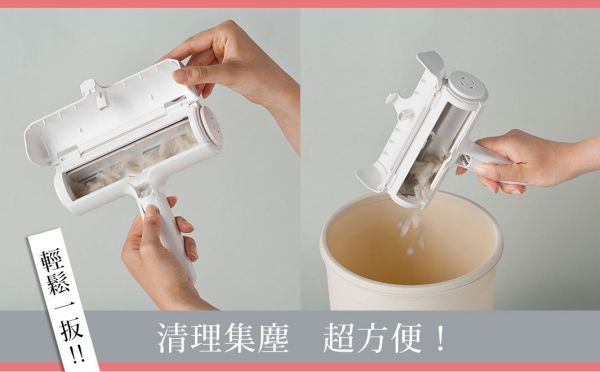 輕鬆一扳!!

清理集塵　超方便！