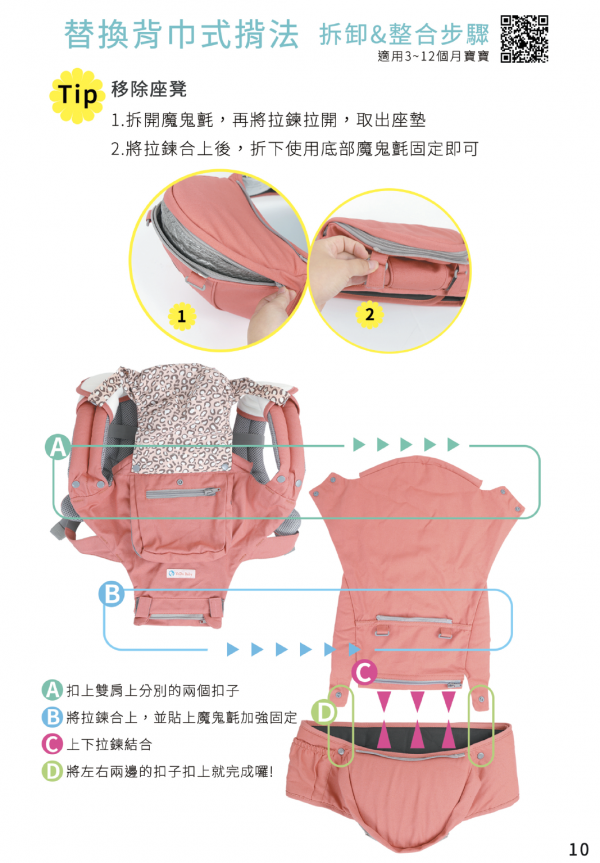 替換背巾式揹法 拆卸&整合步驟
適用3~12個月寶寶

Tip 移除座凳
1.拆開魔鬼氈，再將拉鍊拉開，取出座墊
2.將拉鍊合上後，折下使用底部魔鬼氈固定即可

1
2

A
B
C
D

A 扣上雙肩上分別的兩個扣子
B 將拉鍊合上，並貼上魔鬼氈加強固定
C 上下拉鍊結合
D 將左右兩邊的扣子扣上就完成囉!

10