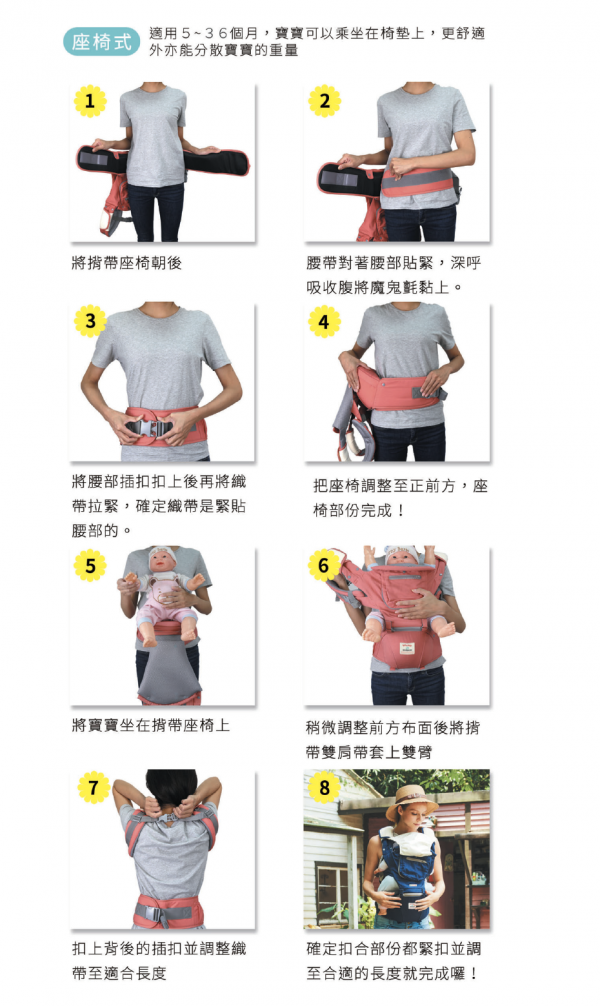 座椅式 適用５~３６個月，寶寶可以乘坐在椅墊上，更舒適外亦能分散寶寶的重量

1

將揹帶座椅朝後

2

腰帶對著腰部貼緊，深呼吸收腹將魔鬼氈黏上。

3

將腰部插扣扣上後再將織帶拉緊，確定織帶是緊貼腰部的。

4

把座椅調整至正前方，座椅部份完成！

5

將寶寶坐在揹帶座椅上

6

稍微調整前方布面後將揹帶雙肩帶套上雙臂

7

扣上背後的插扣並調整織帶至適合長度

8

確定扣合部份都緊扣並調至合適的長度就完成囉！