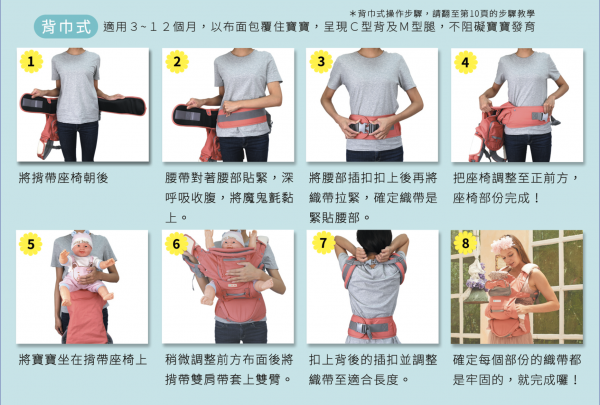 ＊背巾式操作步驟，請翻至第10頁的步驟教學

背巾式 適用３~１２個月，以布面包覆住寶寶，呈現Ｃ型背及Ｍ型腿，不阻礙寶寶發育

1

將揹帶座椅朝後

2

腰帶對著腰部貼緊，深呼吸收腹，將魔鬼氈黏上。

3

將腰部插扣扣上後再將織帶拉緊，確定織帶是緊貼腰部。

4

把座椅調整至正前方，座椅部份完成！

5

將寶寶坐在揹帶座椅上

6

稍微調整前方布面後將揹帶雙肩帶套上雙臂。

7

扣上背後的插扣並調整織帶至適合長度。

8

確定每個部份的織帶都是牢固的，就完成囉！