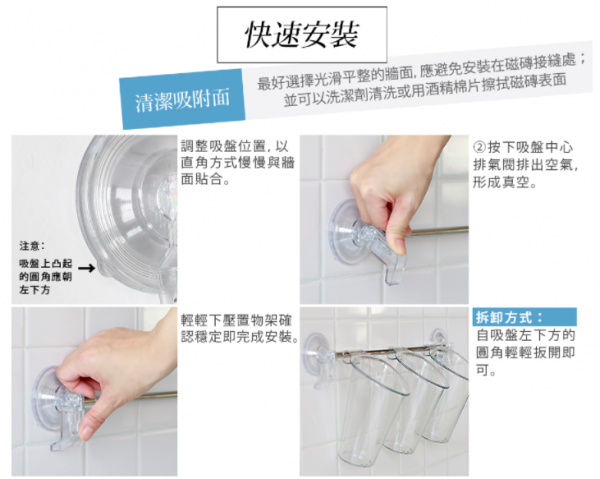 快速安裝

清潔吸附面

最好選擇光滑平整的牆面, 應避免安裝在磁磚接縫處；並可以洗潔劑清洗或用酒精棉片擦拭磁磚表面

注意：
吸盤上凸起的圓角應朝左下方

調整吸盤位置, 以直角方式慢慢與牆面貼合。

②按下吸盤中心排氣閥排出空氣, 形成真空。

輕輕下壓置物架確認穩定即完成安裝。

拆卸方式：
自吸盤左下方的圓角輕輕扳開即可。