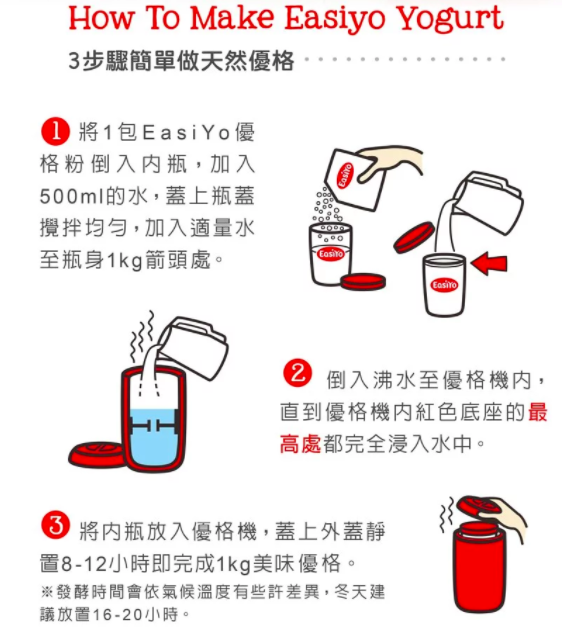 How To Make Easiyo Yogurt

3步驟簡單做天然優格

1 將1包EasiYo優格粉倒入內瓶，加入500ml的水，蓋上瓶蓋攪拌均勻，加入適量水至瓶身1kg箭頭處。

EasiYo

EasiYo

EasiYo

2 倒入沸水至優格機內，直到優格機內紅色底座的最高處都完全浸入水中。

3 將內瓶放入優格機，蓋上外蓋靜置8-12小時即完成1kg美味優格。

※發酵時間會依氣候溫度有些許差異，冬天建議放置16-20小時。