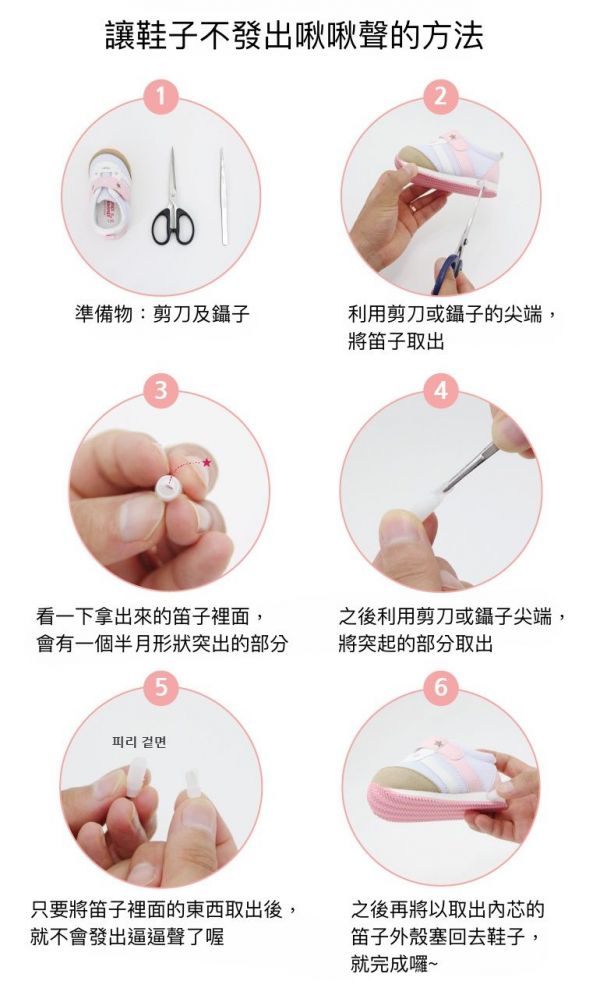 讓鞋子不發出啾啾聲的方法

1

準備物：剪刀及鑷子

2

利用剪刀或鑷子的尖端，將笛子取出

3

看一下拿出來的笛子裡面，會有一個半月形狀突出的部分

4

之後利用剪刀或鑷子尖端，將突起的部分取出

5

피리 겉면

只要將笛子裡面的東西取出後，就不會發出逼逼聲了喔

6

之後再將以取出內芯的笛子外殼塞回去鞋子，就完成囉~