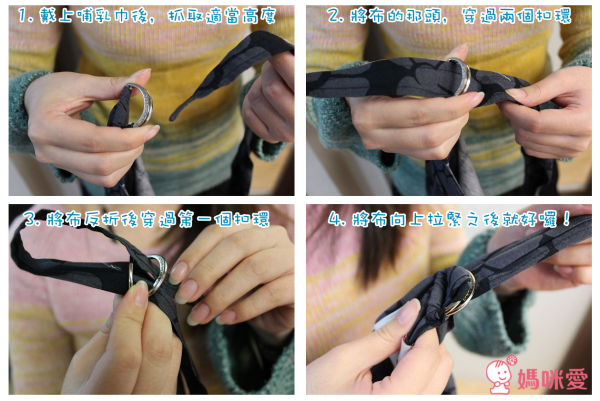 1. 戴上哺乳巾後，抓取適當高度

2. 將布的那頭，穿過兩個扣環

3. 將布反折後穿過第一個扣環

4. 將布向上拉緊之後就好囉！

媽咪愛