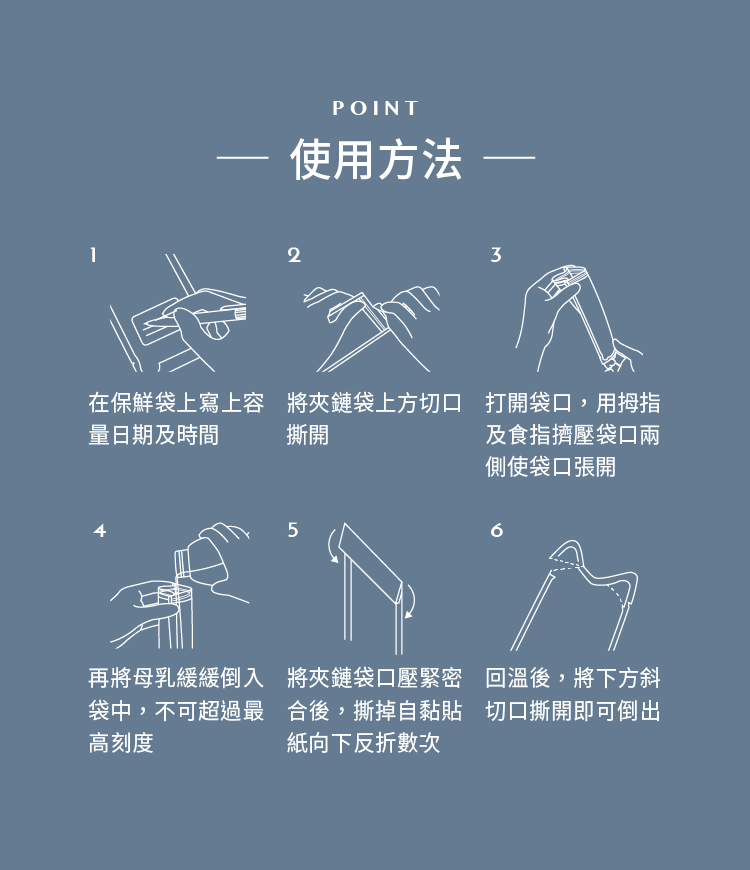 POINT

— 使用方法 —

1

在保鮮袋上寫上容量日期及時間

2

將夾鏈袋上方切口撕開

3

打開袋口，用拇指及食指擠壓袋口兩側使袋口張開

4

再將母乳緩緩倒入袋中，不可超過最高刻度

5

將夾鏈袋口壓緊密合後，撕掉自黏貼紙向下反折數次

6

回溫後，將下方斜切口撕開即可倒出