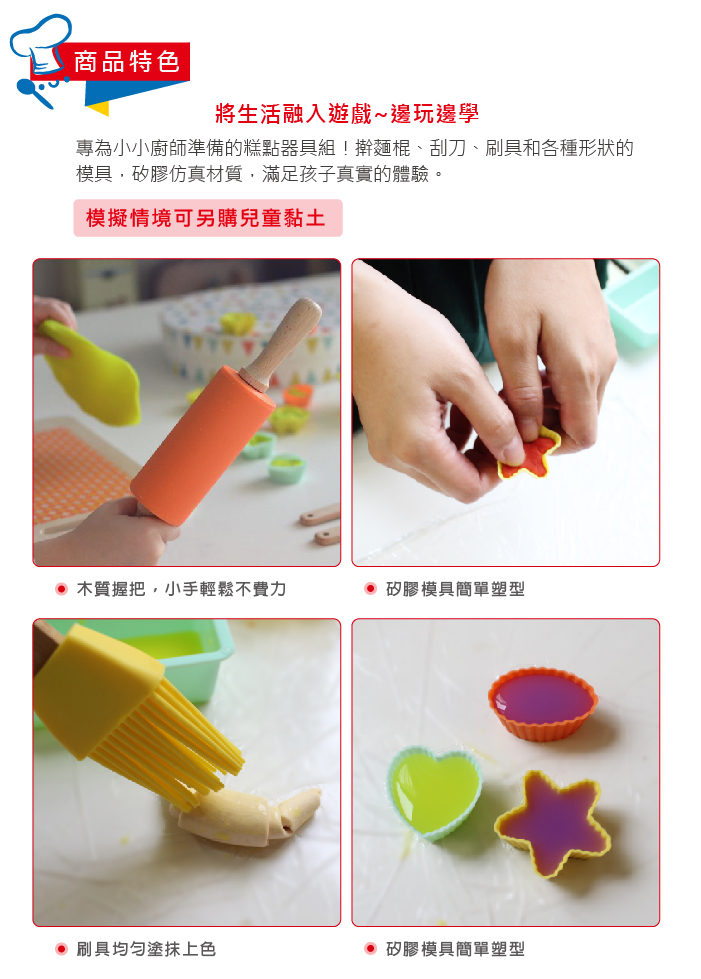 商品特色

將生活融入遊戲~邊玩邊學

專為小小廚師準備的糕點器具組！擀麵棍、刮刀、刷具和各種形狀的模具，矽膠仿真材質，滿足孩子真實的體驗。

模擬情境可另購兒童黏土

木質握把，小手輕鬆不費力

矽膠模具簡單塑型

刷具均勻塗抹上色

矽膠模具簡單塑型