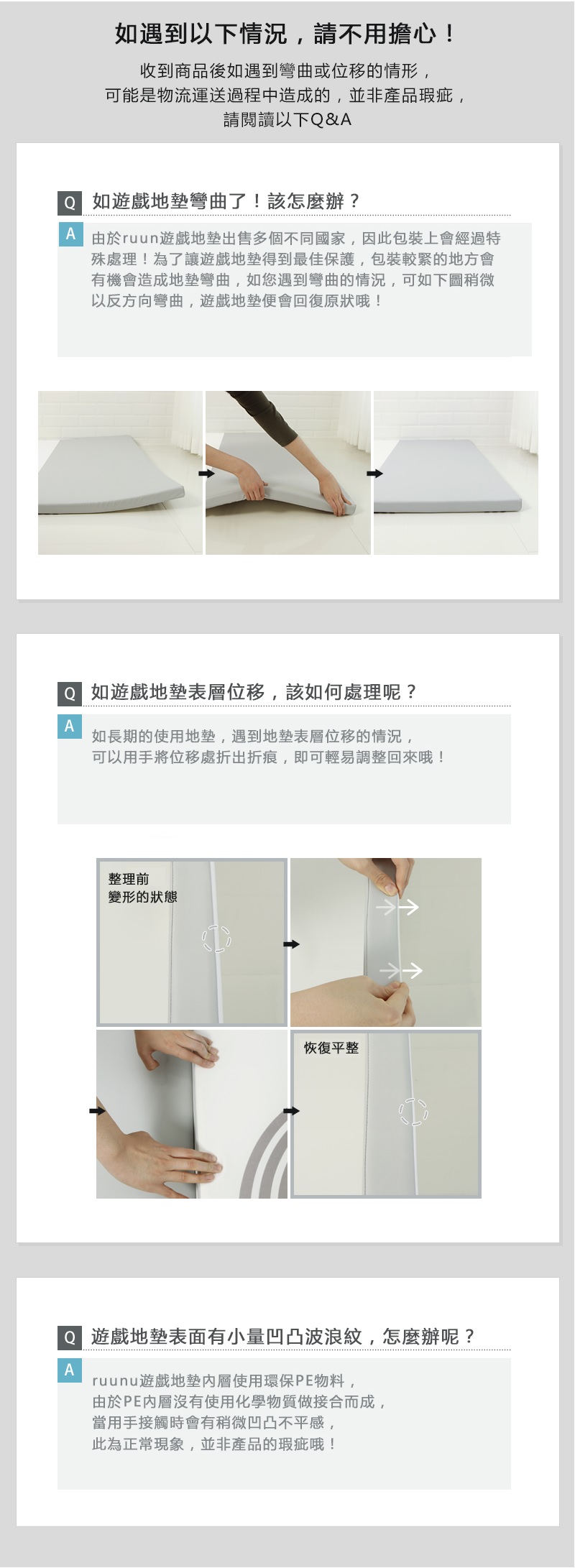 如遇到以下情況，請不用擔心！

收到商品後如遇到彎曲或位移的情形，
可能是物流運送過程中造成的，並非產品瑕疵，
請閱讀以下Q&A

Q 如遊戲地墊彎曲了！該怎麼辦？

A 由於ruun遊戲地墊出售多個不同國家，因此包裝上會經過特殊處理！為了讓遊戲地墊得到最佳保護，包裝較緊的地方會有機會造成地墊彎曲，如您遇到彎曲的情況，可如下圖稍微以反方向彎曲，遊戲地墊便會回復原狀哦！

Q 如遊戲地墊表層位移，該如何處理呢？

A 如長期的使用地墊，遇到地墊表層位移的情況，
可以用手將位移處折出折痕，即可輕易調整回來哦！

整理前
變形的狀態

恢復平整

Q 遊戲地墊表面有小量凹凸波浪紋，怎麼辦呢？

A ruunu遊戲地墊內層使用環保PE物料，
由於PE內層沒有使用化學物質做接合而成，
當用手接觸時會有稍微凹凸不平感，
此為正常現象，並非產品的瑕疵哦！