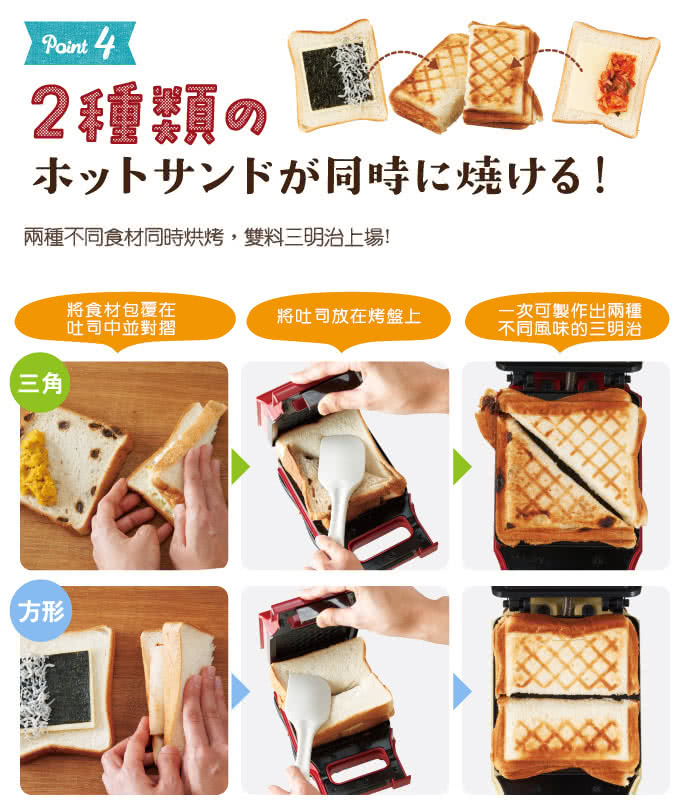 Point 4

2種類の
ホットサンドが同時に焼ける！

兩種不同食材同時烘烤，雙料三明治上場!

將食材包覆在吐司中並對摺

將吐司放在烤盤上

一次可製作出兩種不同風味的三明治

三角

方形