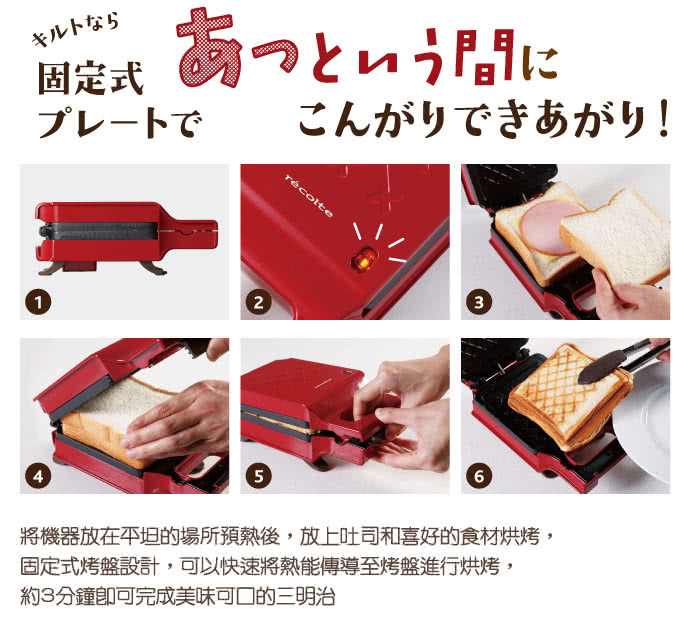 キルトなら
固定式
プレートで

あっという間に
こんがりできあがり！

récolte

1
2
3
4
5
6

將機器放在平坦的場所預熱後，放上吐司和喜好的食材烘烤，
固定式烤盤設計，可以快速將熱能傳導至烤盤進行烘烤，
約3分鐘即可完成美味可口的三明治