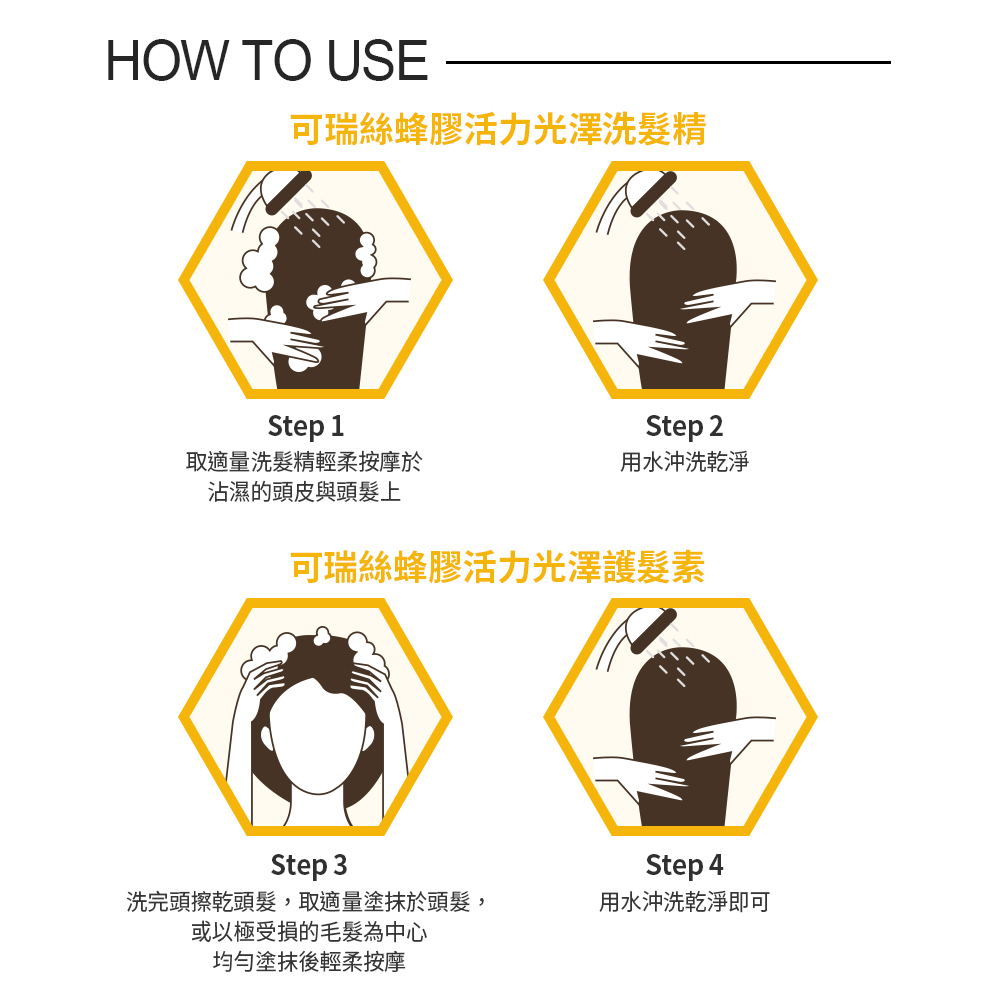 HOW TO USE

可瑞絲蜂膠活力光澤洗髮精

Step 1
取適量洗髮精輕柔按摩於沾濕的頭皮與頭髮上

Step 2
用水沖洗乾淨

可瑞絲蜂膠活力光澤護髮素

Step 3
洗完頭擦乾頭髮，取適量塗抹於頭髮，或以極受損的毛髮為中心均勻塗抹後輕柔按摩

Step 4
用水沖洗乾淨即可