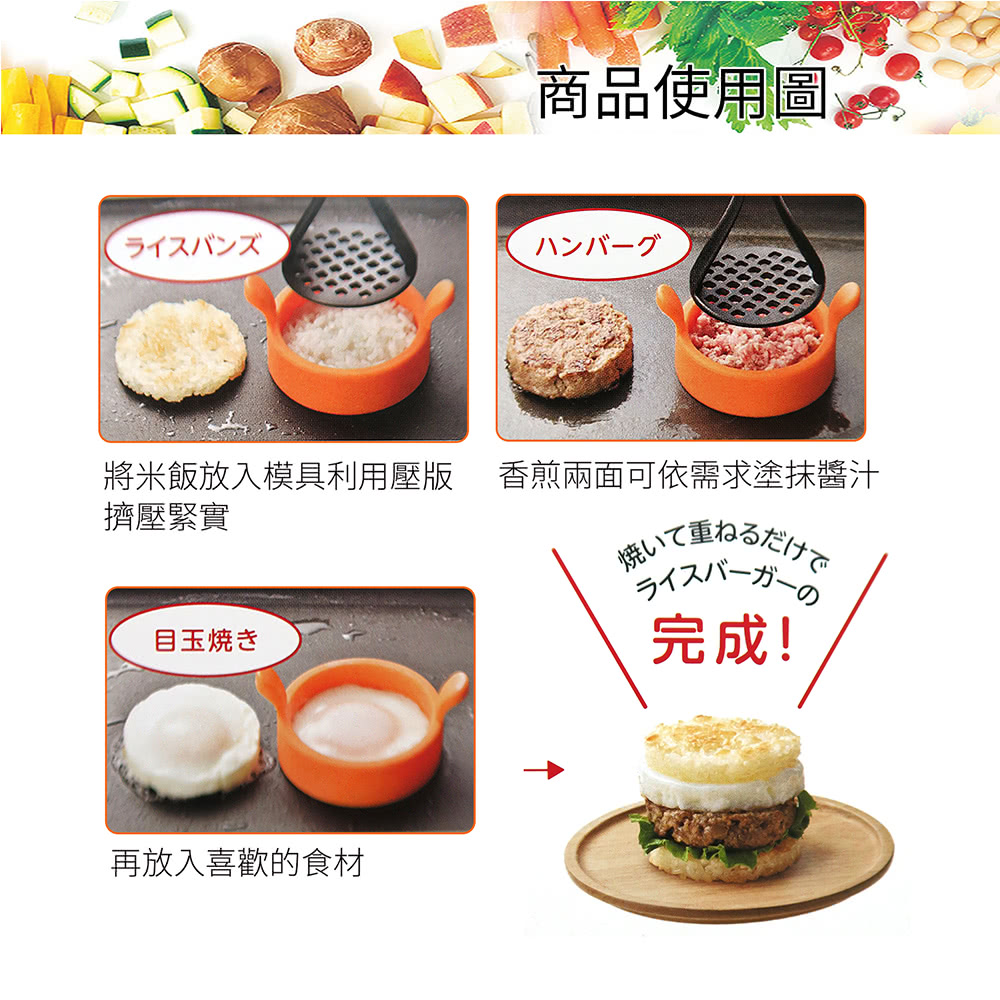 商品使用圖

ライスバンズ

將米飯放入模具利用壓版擠壓緊實

ハンバーグ

香煎兩面可依需求塗抹醬汁

目玉焼き

再放入喜歡的食材

焼いて重ねるだけでライスバーガーの完成!