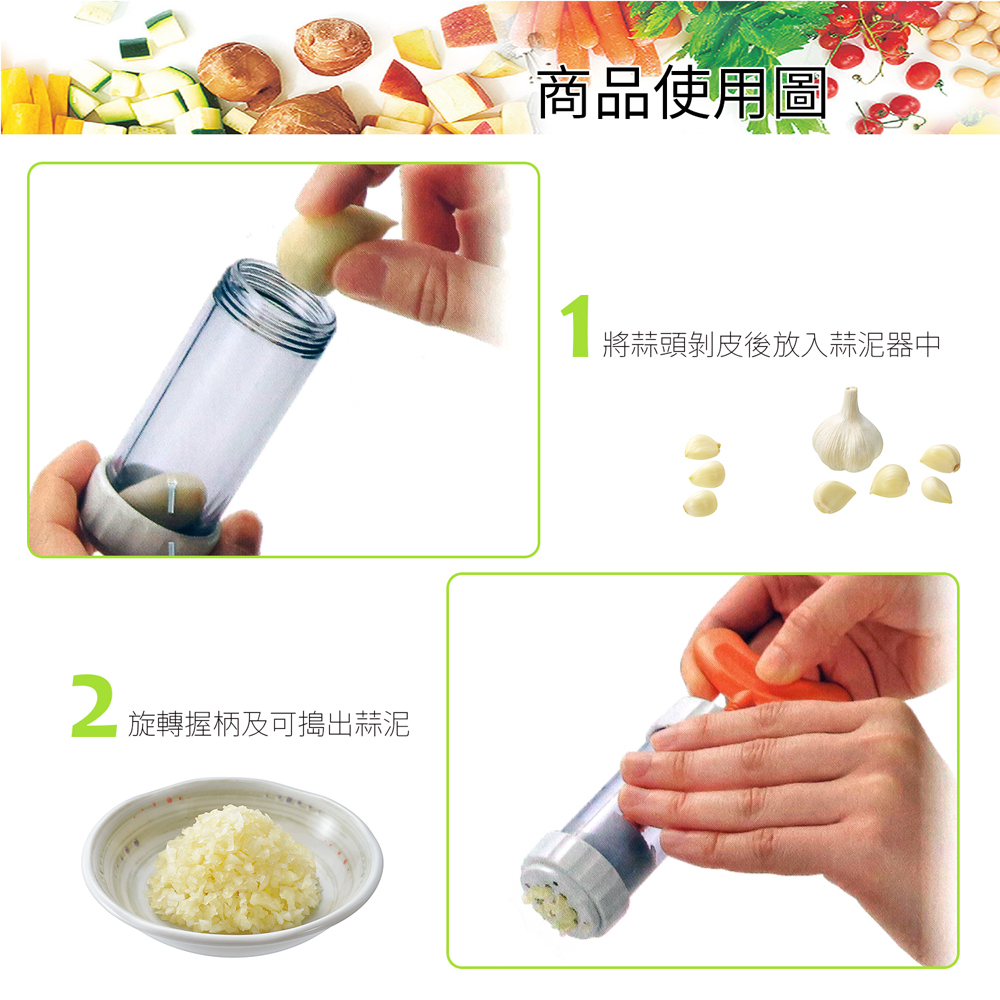 商品使用圖

1 將蒜頭剝皮後放入蒜泥器中

2 旋轉握柄及可搗出蒜泥