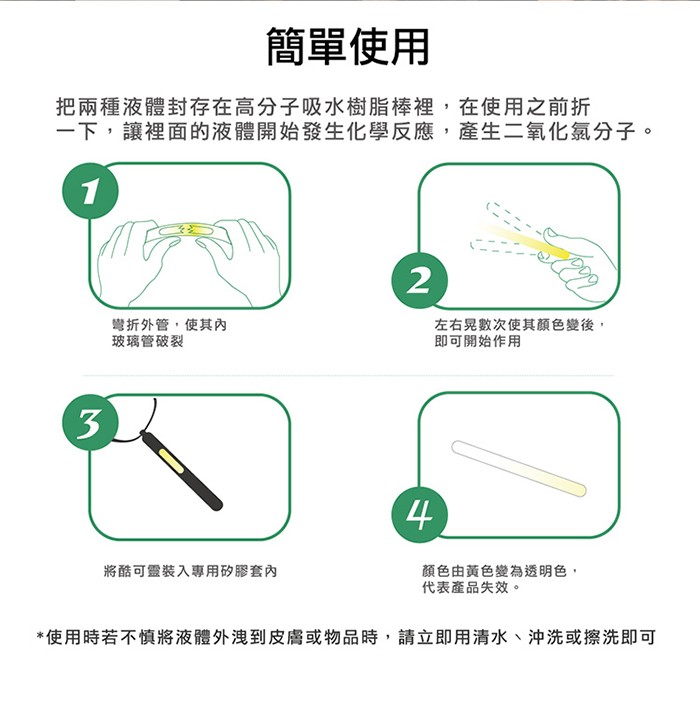 簡單使用

把兩種液體封存在高分子吸水樹脂棒裡，在使用之前折一下，讓裡面的液體開始發生化學反應，產生二氧化氯分子。

1

彎折外管，使其內玻璃管破裂

2

左右晃數次使其顏色變後，即可開始作用

3

將酷可靈裝入專用矽膠套內

4

顏色由黃色變為透明色，代表產品失效。

*使用時若不慎將液體外洩到皮膚或物品時，請立即用清水、沖洗或擦洗即可