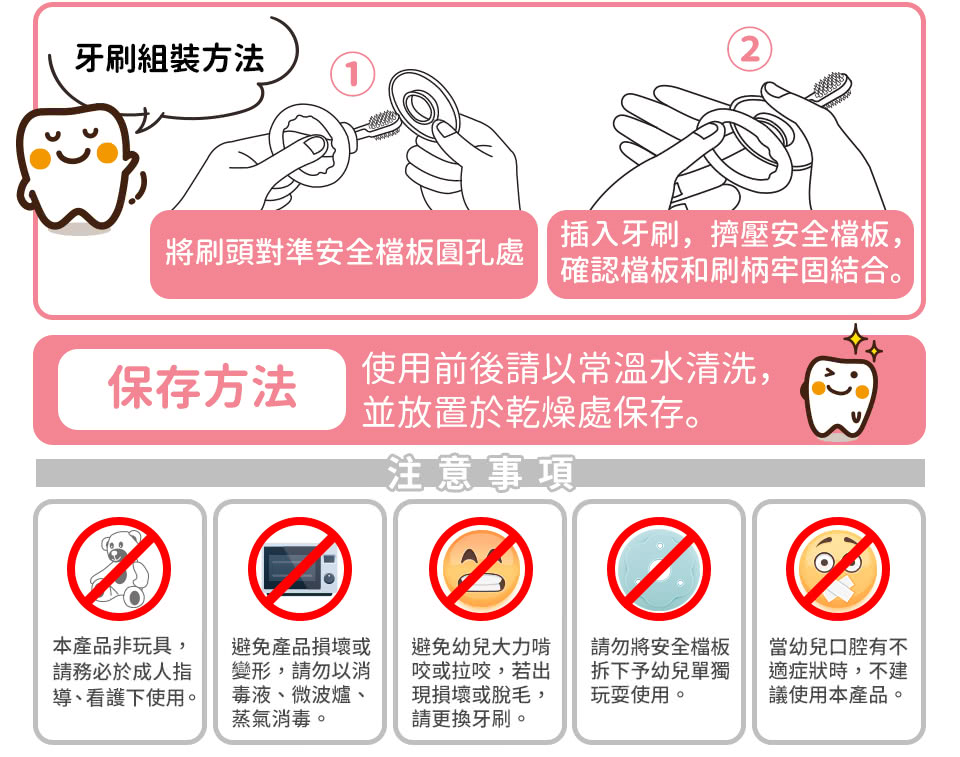 牙刷組裝方法

①

將刷頭對準安全檔板圓孔處

②

插入牙刷，擠壓安全檔板，確認檔板和刷柄牢固結合。

保存方法

使用前後請以常溫水清洗，並放置於乾燥處保存。

注意事項

本產品非玩具，請務必於成人指導、看護下使用。

避免產品損壞或變形，請勿以消毒液、微波爐、蒸氣消毒。

避免幼兒大力啃咬或拉咬，若出現損壞或脫毛，請更換牙刷。

請勿將安全檔板拆下予幼兒單獨玩耍使用。

當幼兒口腔有不適症狀時，不建議使用本產品。