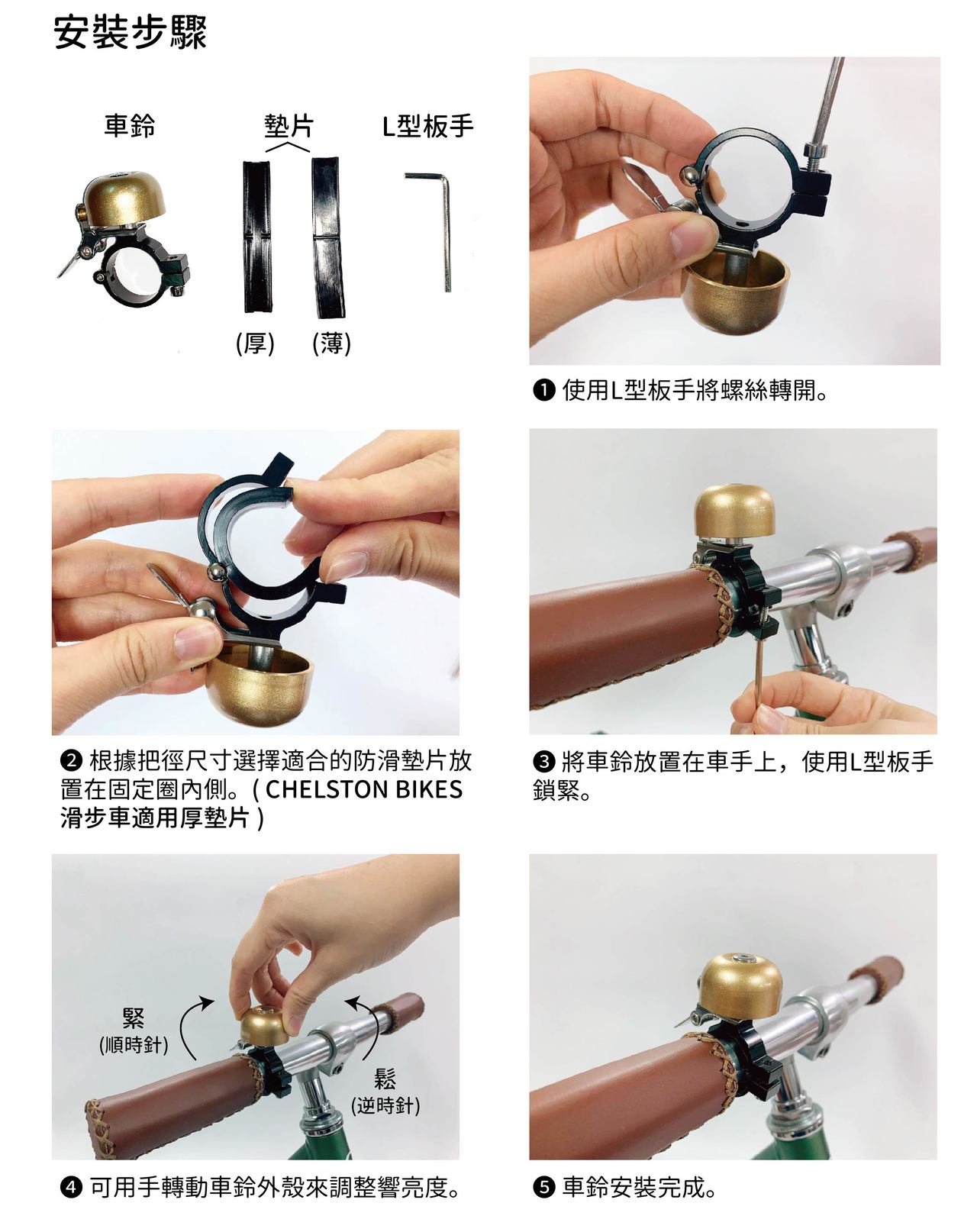 安裝步驟

車鈴

墊片

L型板手

(厚) (薄)

❶ 使用L型板手將螺絲轉開。

❷ 根據把徑尺寸選擇適合的防滑墊片放置在固定圈內側。( CHELSTON BIKES 滑步車適用厚墊片 )

❸ 將車鈴放置在車手上，使用L型板手鎖緊。

緊
(順時針)

鬆
(逆時針)

❹ 可用手轉動車鈴外殼來調整響亮度。

❺ 車鈴安裝完成。